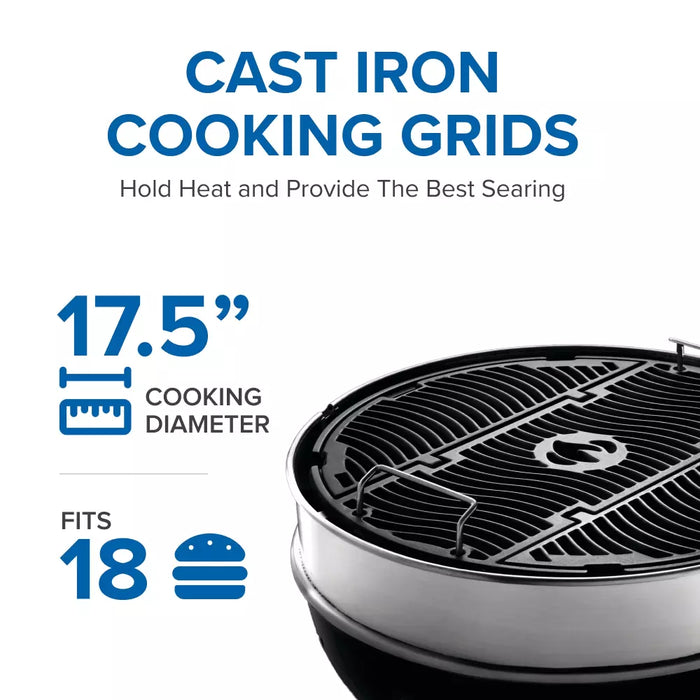 CAST IRON
COOKING GRIDS

Hold Heat and Provide The Best Searing

17.5”

COOKING
DIAMETER

FITS
18