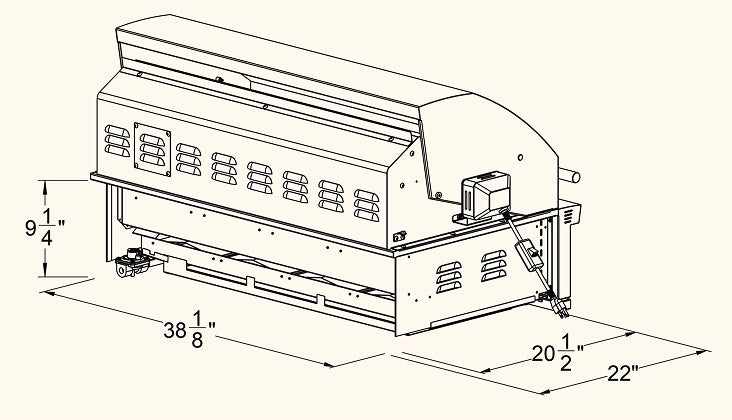 $9\frac{1}{4}$"

$38\frac{1}{8}$"

$20\frac{1}{2}$"

22"